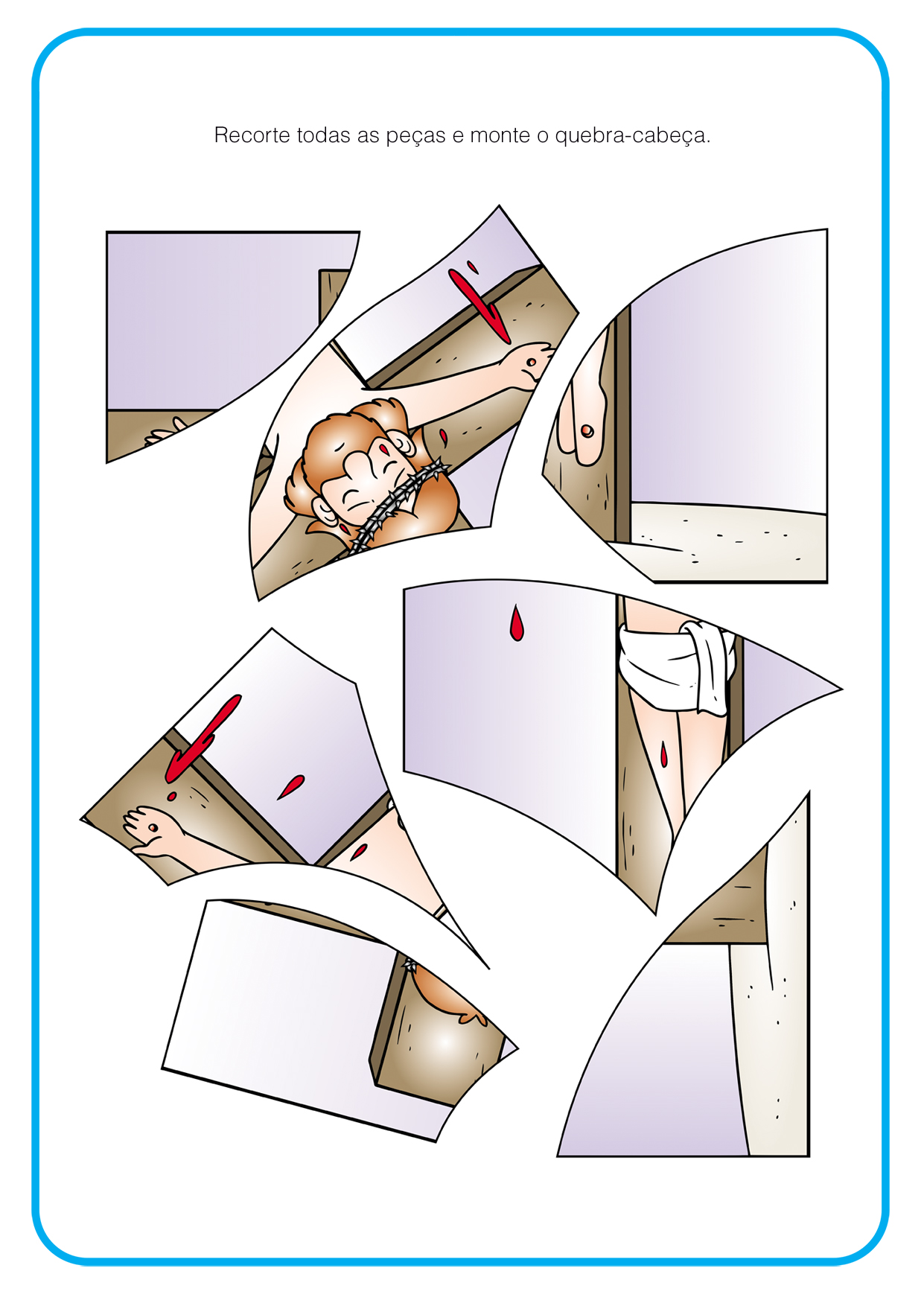 Recorte todas as peças e monte o quebra-cabeça.