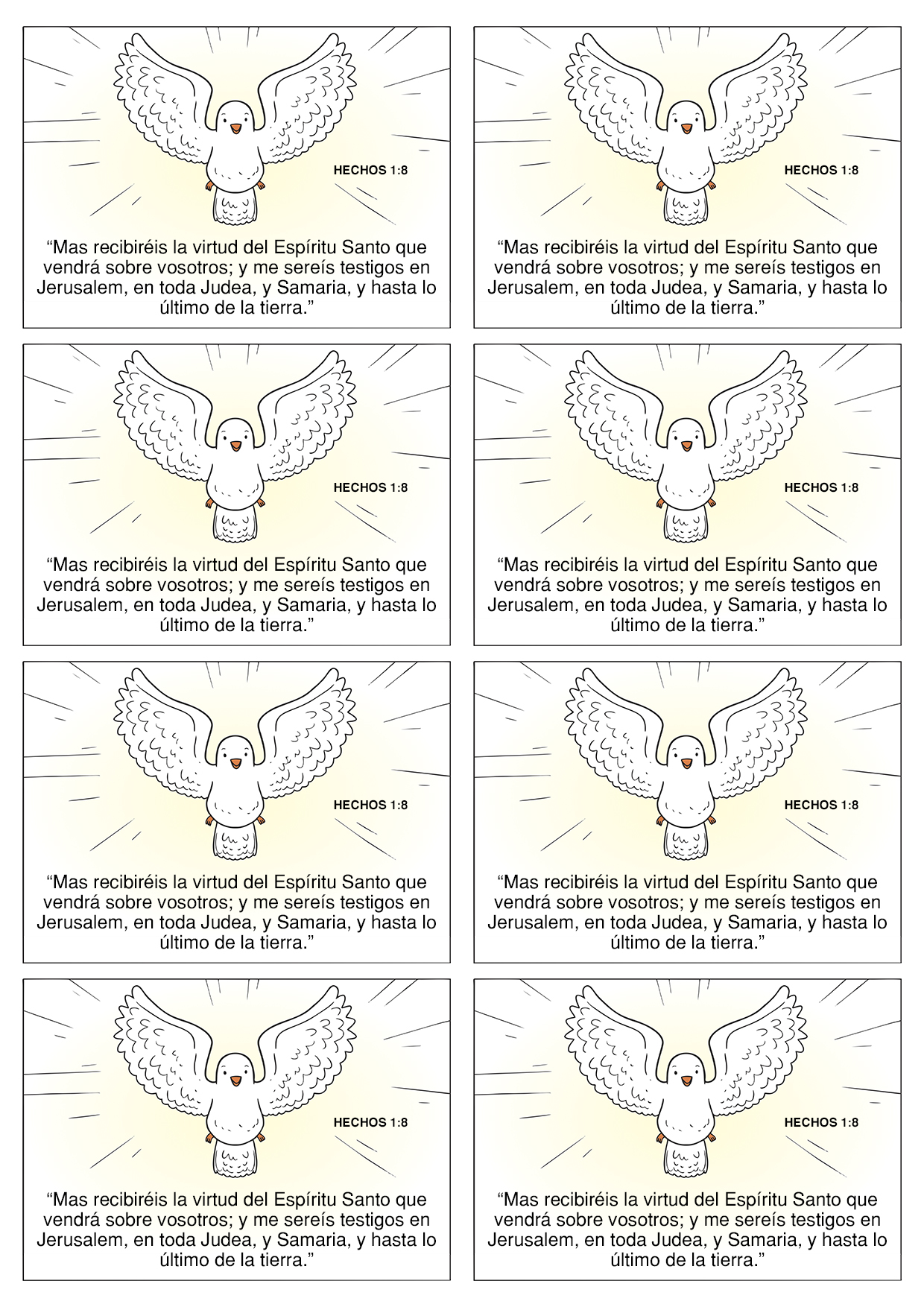 HECHOS 1:8

“Mas recibiréis la virtud del Espíritu Santo que vendrá sobre vosotros; y me sereís testigos en Jerusalem, en toda Judea, y Samaria, y hasta lo último de la tierra.”

HECHOS 1:8

“Mas recibiréis la virtud del Espíritu Santo que vendrá sobre vosotros; y me sereís testigos en Jerusalem, en toda Judea, y Samaria, y hasta lo último de la tierra.”

HECHOS 1:8

“Mas recibiréis la virtud del Espíritu Santo que vendrá sobre vosotros; y me sereís testigos en Jerusalem, en toda Judea, y Samaria, y hasta lo último de la tierra.”

HECHOS 1:8

“Mas recibiréis la virtud del Espíritu Santo que vendrá sobre vosotros; y me sereís testigos en Jerusalem, en toda Judea, y Samaria, y hasta lo último de la tierra.”

HECHOS 1:8

“Mas recibiréis la virtud del Espíritu Santo que vendrá sobre vosotros; y me sereís testigos en Jerusalem, en toda Judea, y Samaria, y hasta lo último de la tierra.”

HECHOS 1:8

“Mas recibiréis la virtud del Espíritu Santo que vendrá sobre vosotros; y me sereís testigos en Jerusalem, en toda Judea, y Samaria, y hasta lo último de la tierra.”

HECHOS 1:8

“Mas recibiréis la virtud del Espíritu Santo que vendrá sobre vosotros; y me sereís testigos en Jerusalem, en toda Judea, y Samaria, y hasta lo último de la tierra.”

HECHOS 1:8

“Mas recibiréis la virtud del Espíritu Santo que vendrá sobre vosotros; y me sereís testigos en Jerusalem, en toda Judea, y Samaria, y hasta lo último de la tierra.”