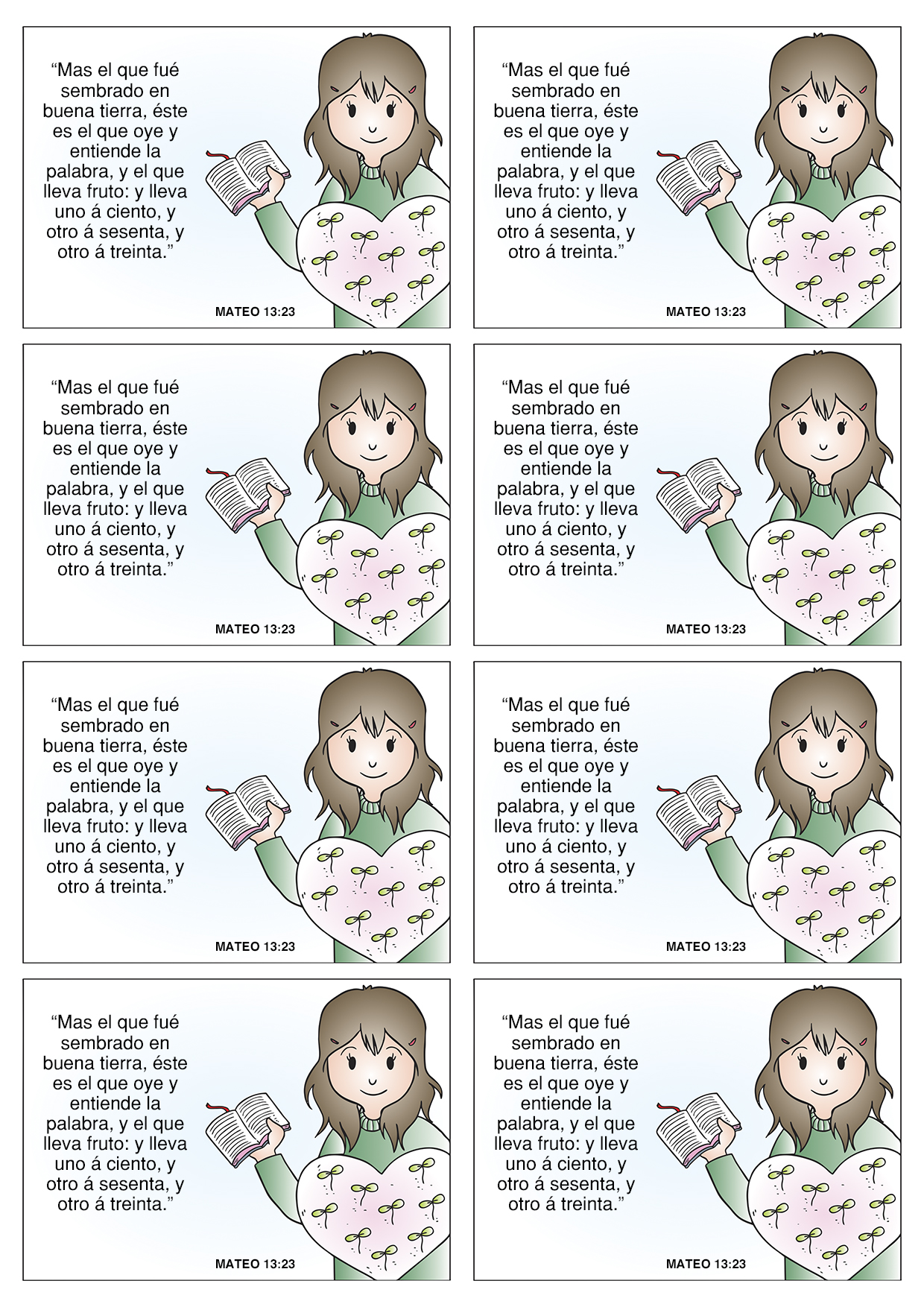 “Mas el que fué sembrado en buena tierra, éste es el que oye y entiende la palabra, y el que lleva fruto: y lleva uno á ciento, y otro á sesenta, y otro á treinta.”

MATEO 13:23

“Mas el que fué sembrado en buena tierra, éste es el que oye y entiende la palabra, y el que lleva fruto: y lleva uno á ciento, y otro á sesenta, y otro á treinta.”

MATEO 13:23

“Mas el que fué sembrado en buena tierra, éste es el que oye y entiende la palabra, y el que lleva fruto: y lleva uno á ciento, y otro á sesenta, y otro á treinta.”

MATEO 13:23

“Mas el que fué sembrado en buena tierra, éste es el que oye y entiende la palabra, y el que lleva fruto: y lleva uno á ciento, y otro á sesenta, y otro á treinta.”

MATEO 13:23

“Mas el que fué sembrado en buena tierra, éste es el que oye y entiende la palabra, y el que lleva fruto: y lleva uno á ciento, y otro á sesenta, y otro á treinta.”

MATEO 13:23

“Mas el que fué sembrado en buena tierra, éste es el que oye y entiende la palabra, y el que lleva fruto: y lleva uno á ciento, y otro á sesenta, y otro á treinta.”

MATEO 13:23

“Mas el que fué sembrado en buena tierra, éste es el que oye y entiende la palabra, y el que lleva fruto: y lleva uno á ciento, y otro á sesenta, y otro á treinta.”

MATEO 13:23

“Mas el que fué sembrado en buena tierra, éste es el que oye y entiende la palabra, y el que lleva fruto: y lleva uno á ciento, y otro á sesenta, y otro á treinta.”

MATEO 13:23