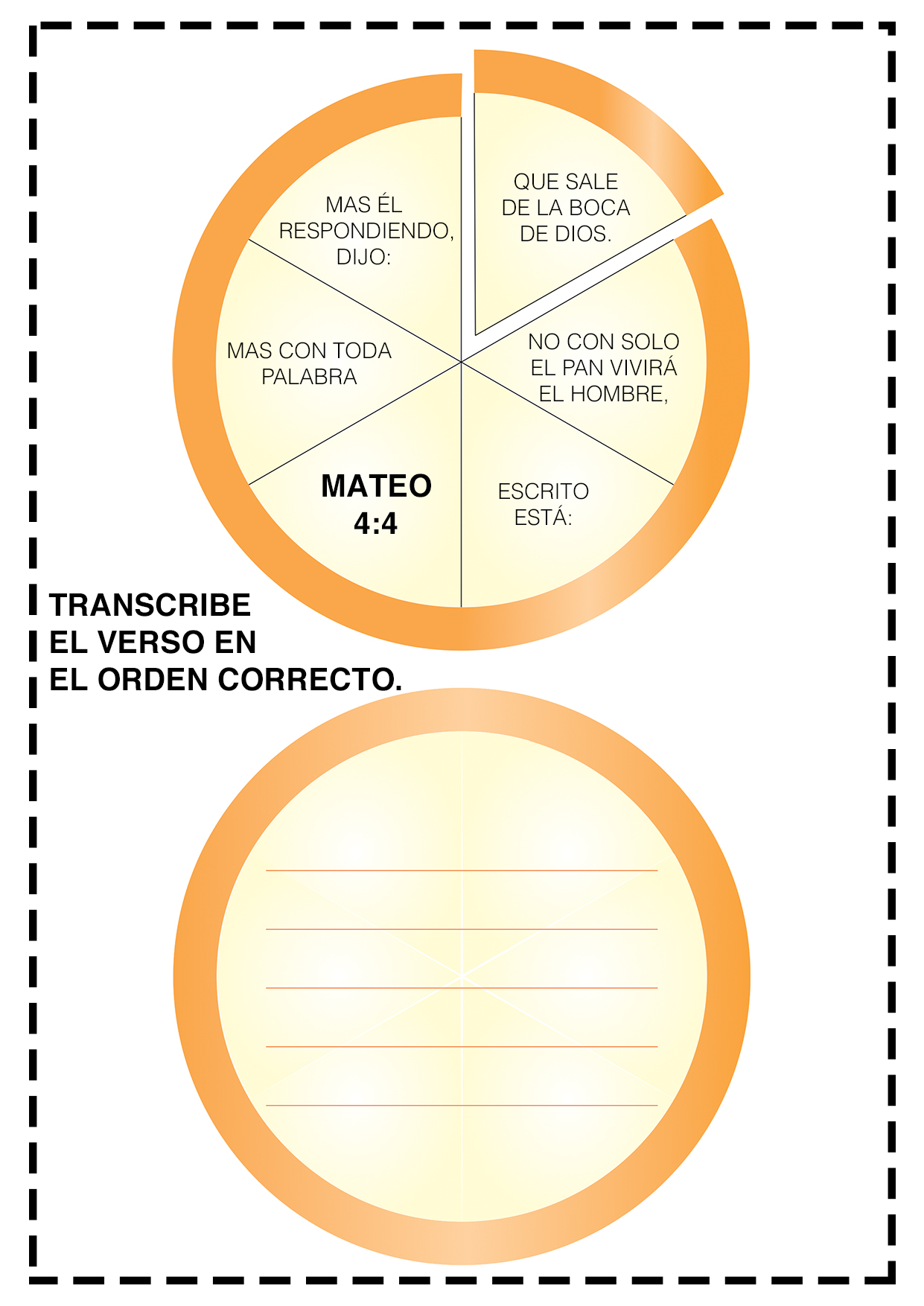 MAS ÉL RESPONDIENDO, DIJO:

QUE SALE DE LA BOCA DE DIOS.

MAS CON TODA PALABRA

NO CON SOLO EL PAN VIVIRÁ EL HOMBRE,

MATEO 4:4

ESCRITO ESTÁ:

TRANSCRIBE
EL VERSO EN
EL ORDEN CORRECTO.

____
____
____
____
____