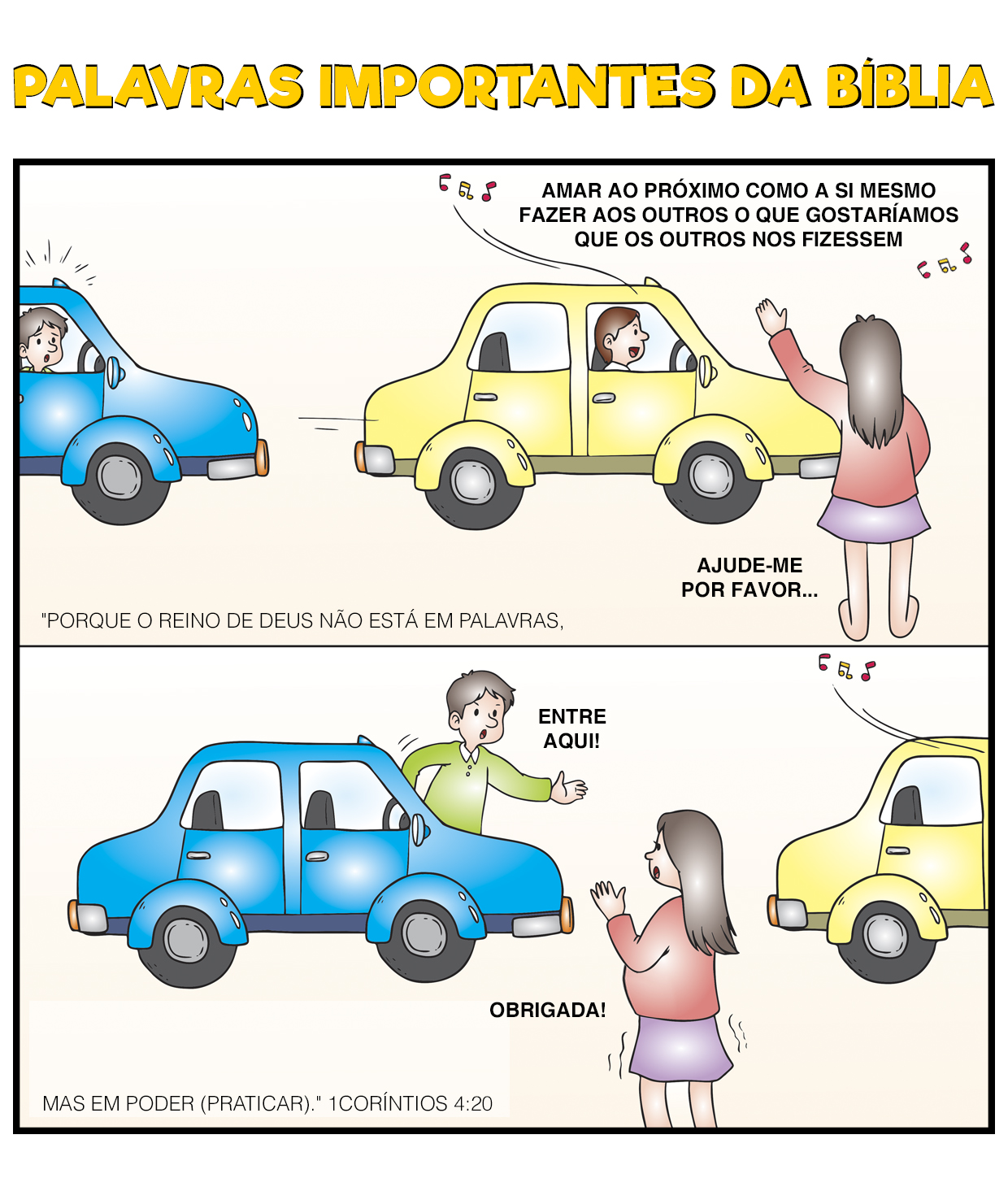 PALAVRAS IMPORTANTES DA BÍBLIA

AMAR AO PRÓXIMO COMO A SI MESMO
FAZER AOS OUTROS O QUE GOSTARÍAMOS
QUE OS OUTROS NOS FIZESSEM

AJUDE-ME
POR FAVOR...

"PORQUE O REINO DE DEUS NÃO ESTÁ EM PALAVRAS,

ENTRE
AQUI!

OBRIGADA!

MAS EM PODER (PRATICAR)." 1CORÍNTIOS 4:20